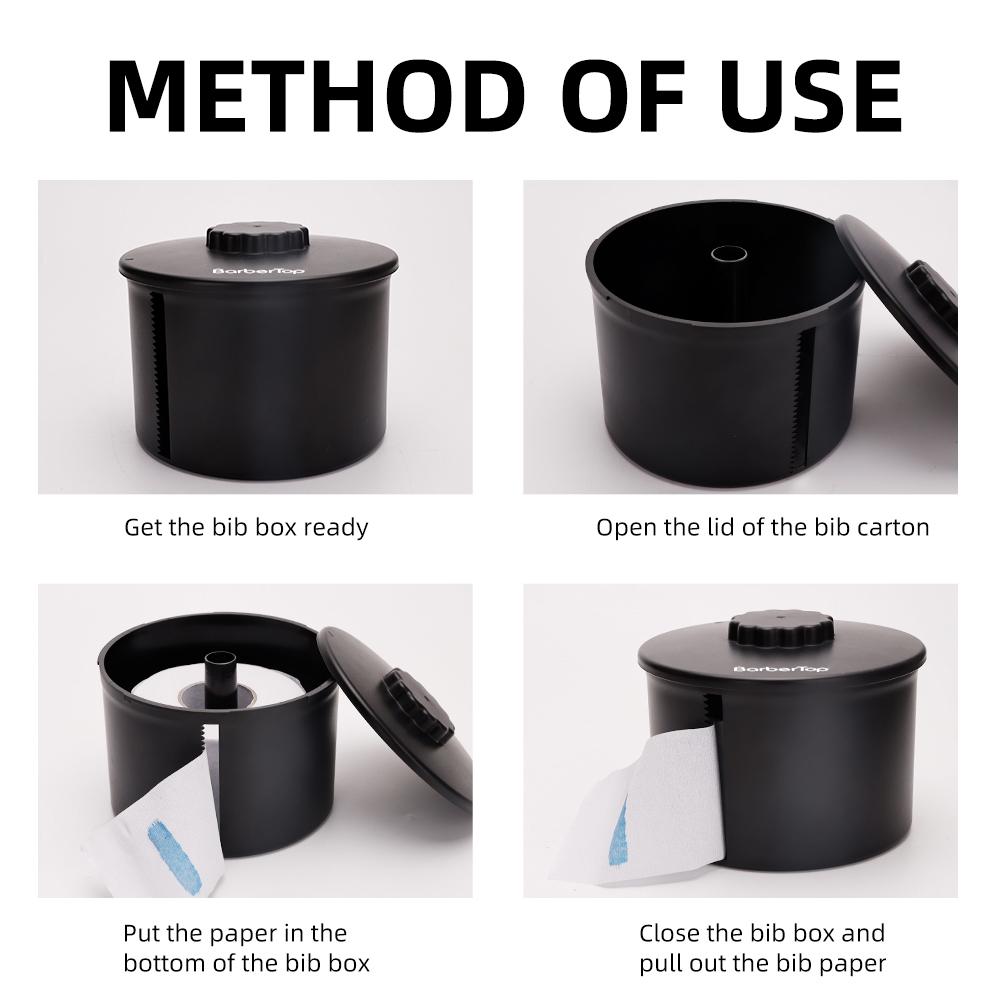 METHOD OF USE

BarberTop

Get the bib box ready

Open the lid of the bib carton

Put the paper in the bottom of the bib box

BarberTop

Close the bib box and pull out the bib paper