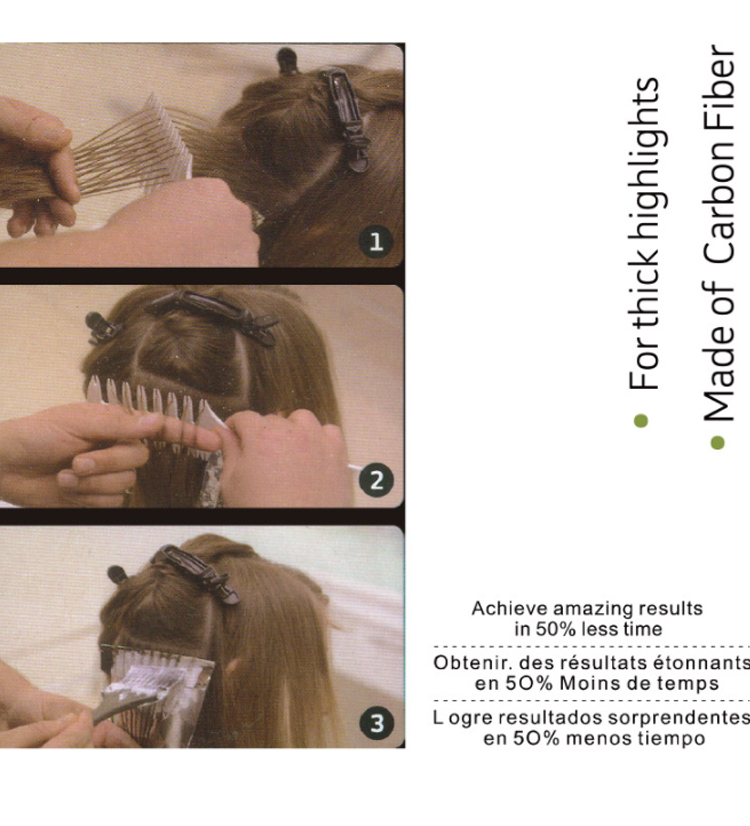 1

2

3

• For thick highlights
• Made of Carbon Fiber

Achieve amazing results in 50% less time

Obtenir. des résultats étonnants en 5O% Moins de temps

L ogre resultados sorprendentes en 5O% menos tiempo