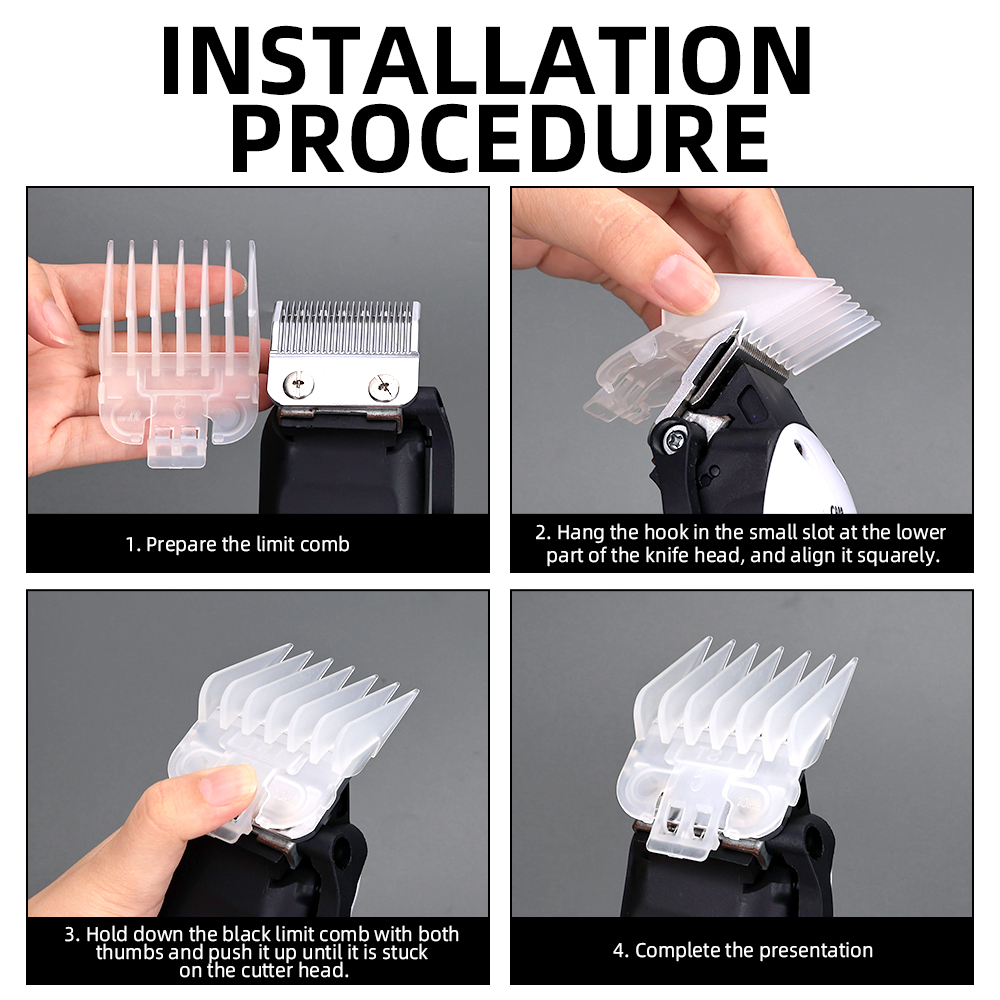 INSTALLATION PROCEDURE

1. Prepare the limit comb

2. Hang the hook in the small slot at the lower part of the knife head, and align it squarely.

3. Hold down the black limit comb with both thumbs and push it up until it is stuck on the cutter head.

4. Complete the presentation