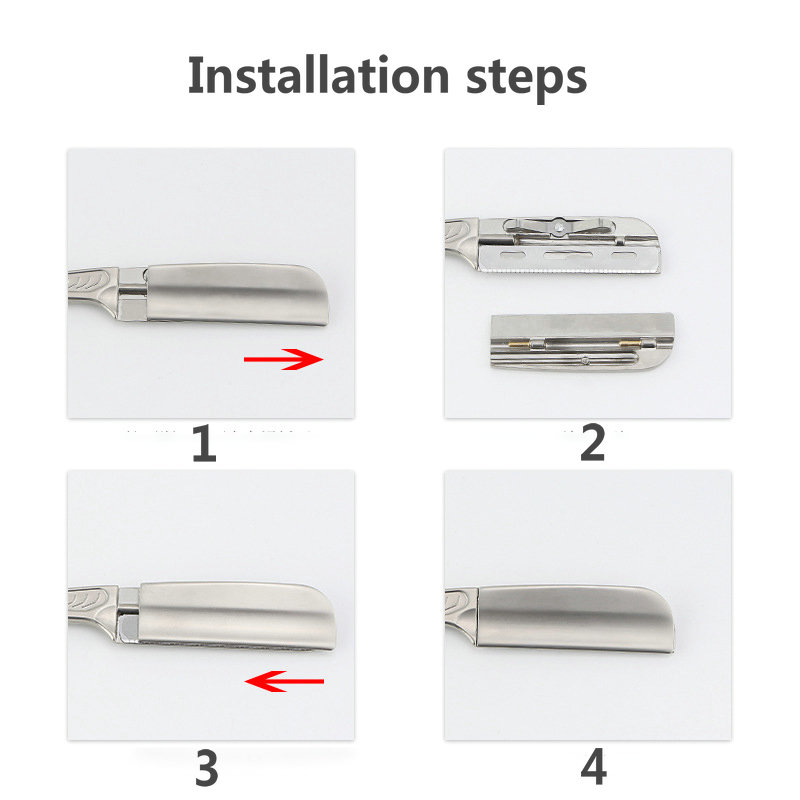 Installation steps

1

2

3

4