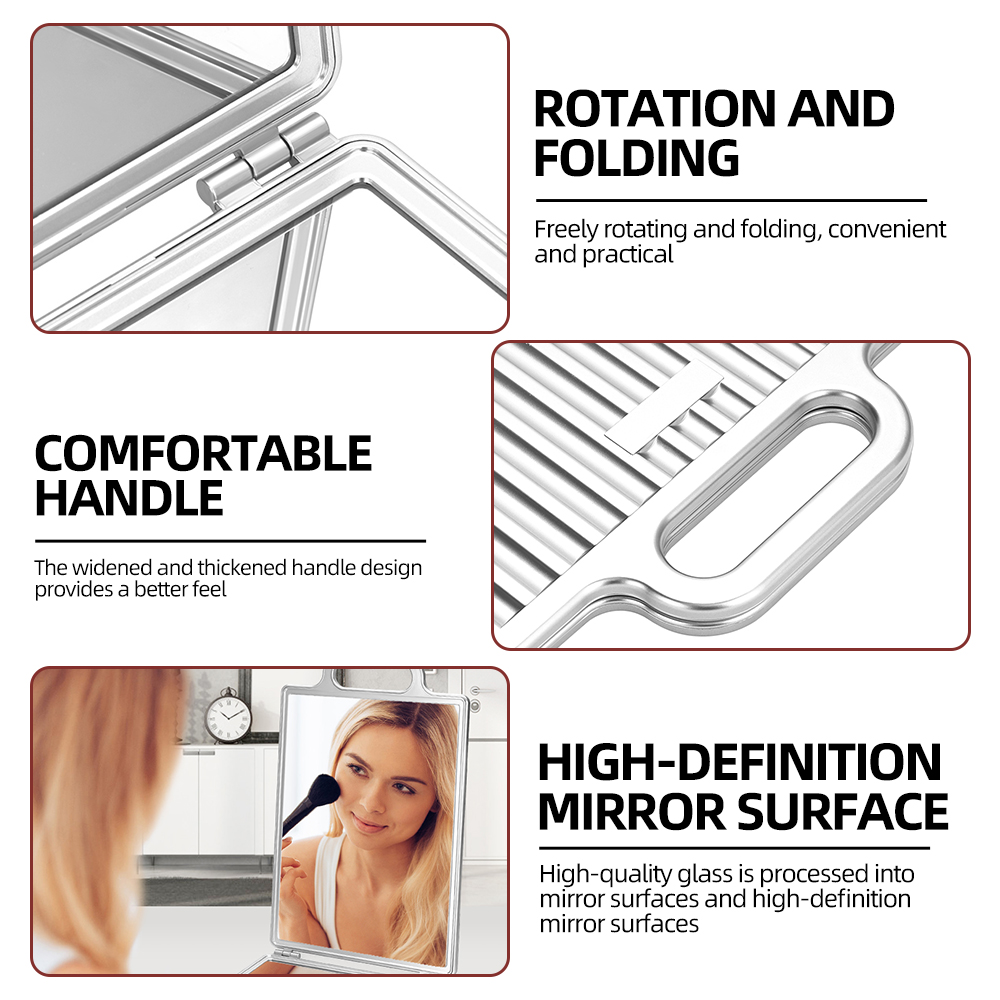 ROTATION AND FOLDING

Freely rotating and folding, convenient and practical

COMFORTABLE HANDLE

The widened and thickened handle design provides a better feel

HIGH-DEFINITION MIRROR SURFACE

High-quality glass is processed into mirror surfaces and high-definition mirror surfaces