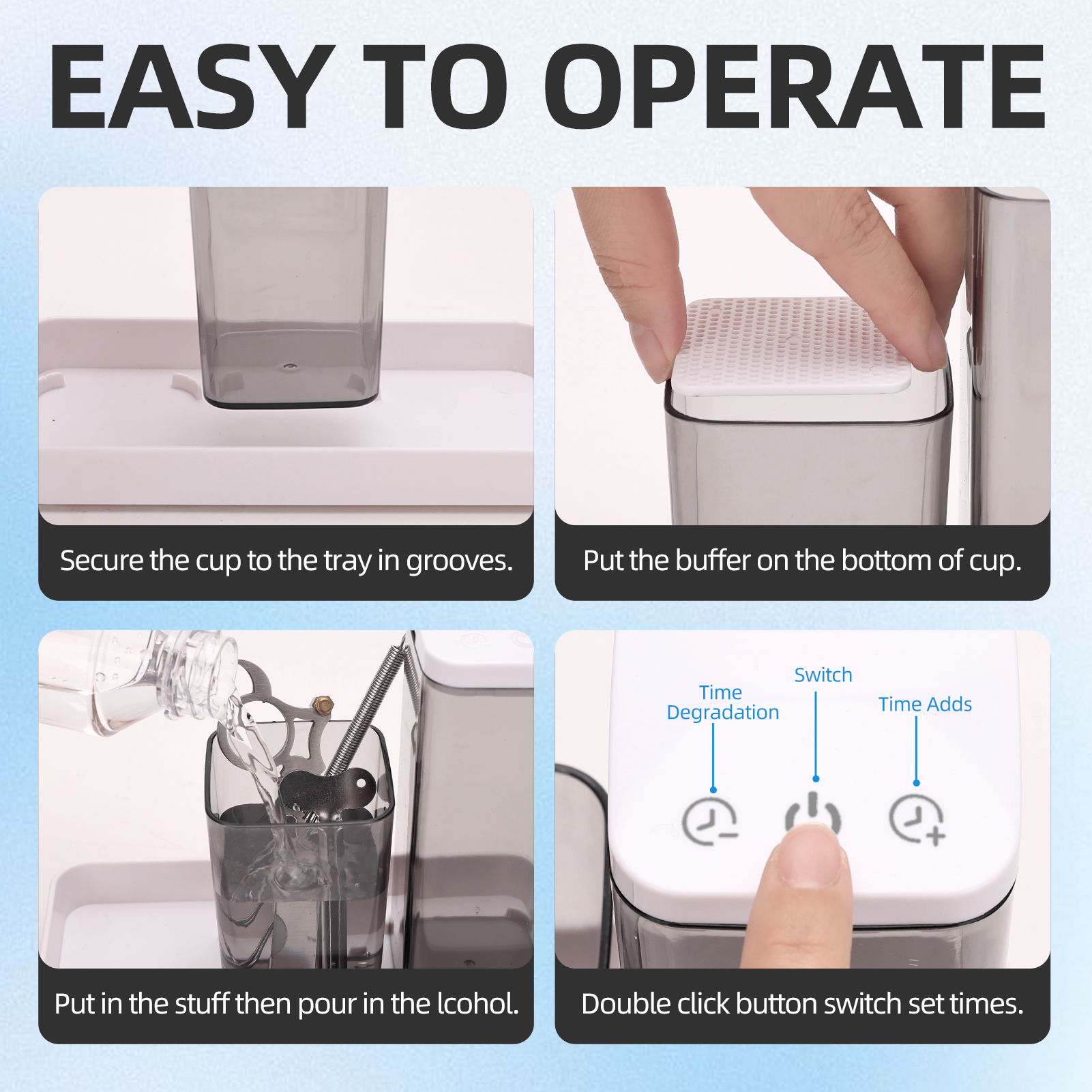 EASY TO OPERATE

Secure the cup to the tray in grooves.

Put the buffer on the bottom of cup.

Put in the stuff then pour in the lcohol.

Time Degradation

Switch

Time Adds

Double click button switch set times.