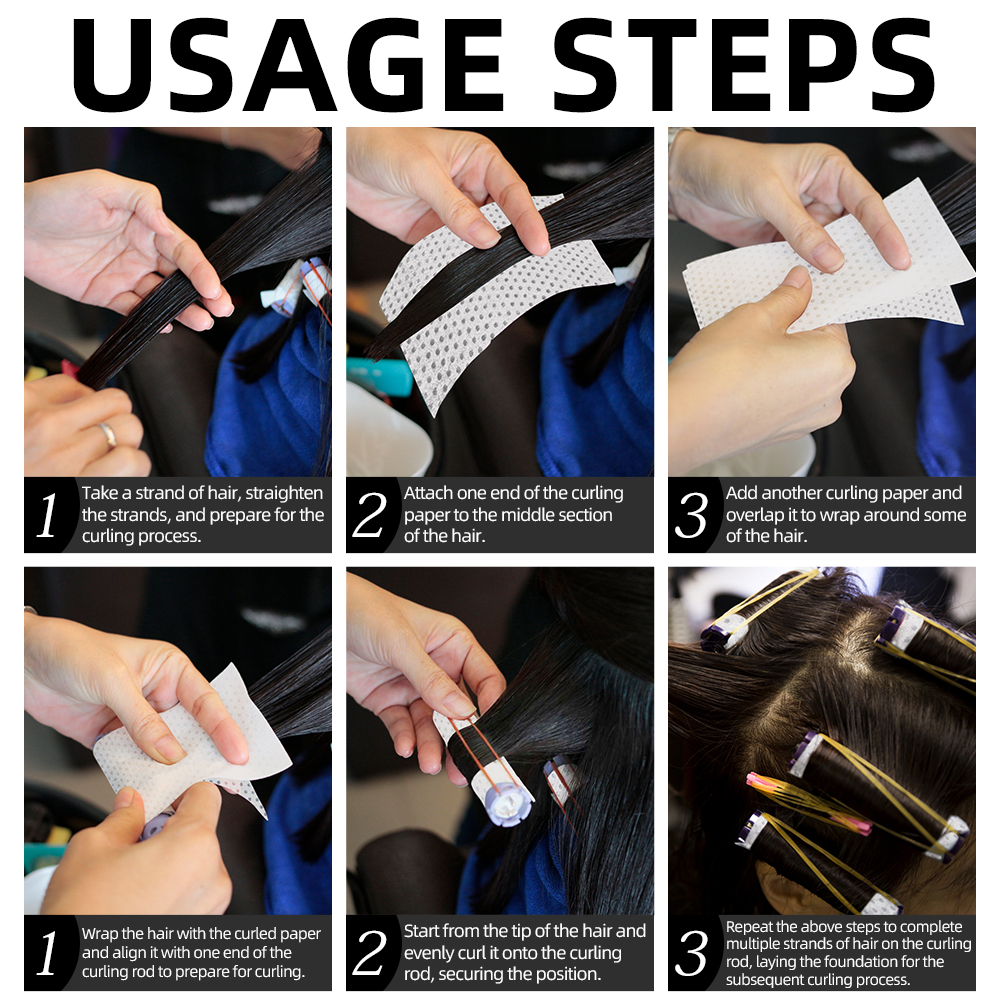 USAGE STEPS

1 Take a strand of hair, straighten the strands, and prepare for the curling process.

2 Attach one end of the curling paper to the middle section of the hair.

3 Add another curling paper and overlap it to wrap around some of the hair.

1 Wrap the hair with the curled paper and align it with one end of the curling rod to prepare for curling.

2 Start from the tip of the hair and evenly curl it onto the curling rod, securing the position.

3 Repeat the above steps to complete multiple strands of hair on the curling rod, laying the foundation for the subsequent curling process.