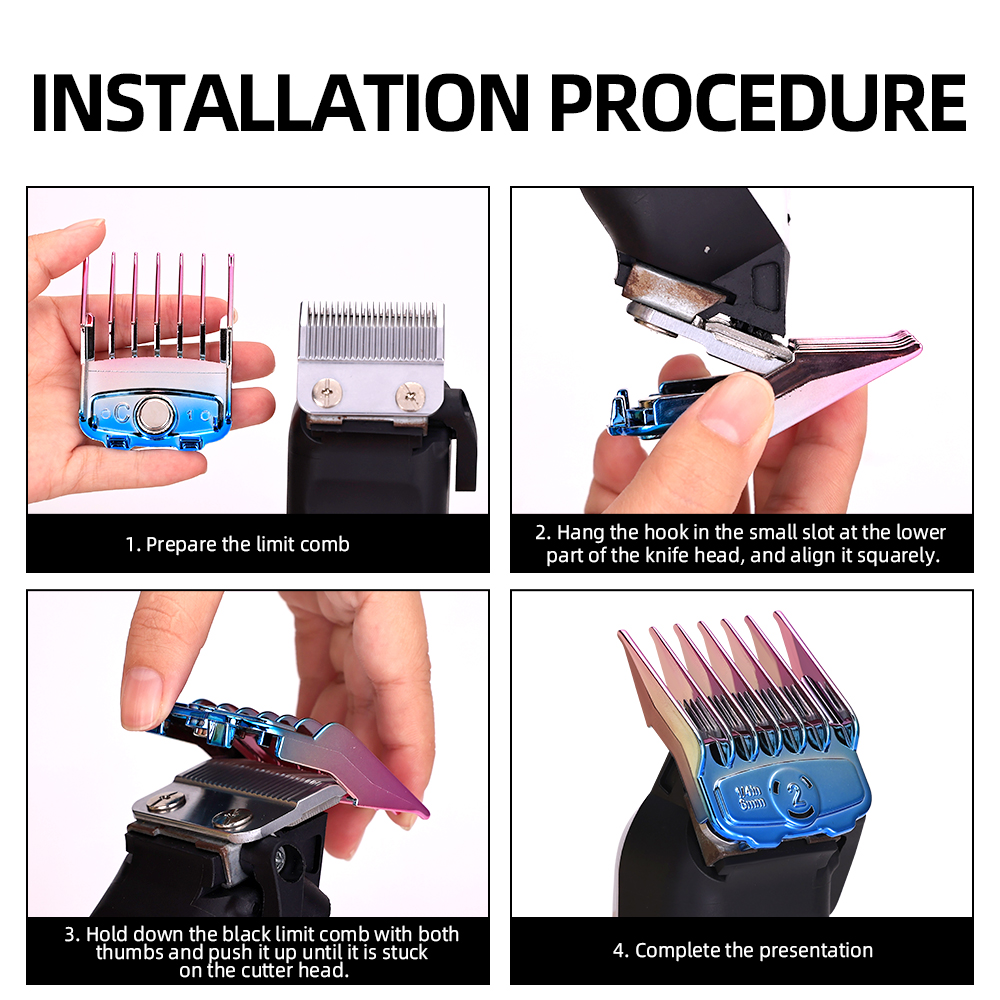 INSTALLATION PROCEDURE

1. Prepare the limit comb

2. Hang the hook in the small slot at the lower part of the knife head, and align it squarely.

3. Hold down the black limit comb with both thumbs and push it up until it is stuck on the cutter head.

1/4in 6mm 2

4. Complete the presentation